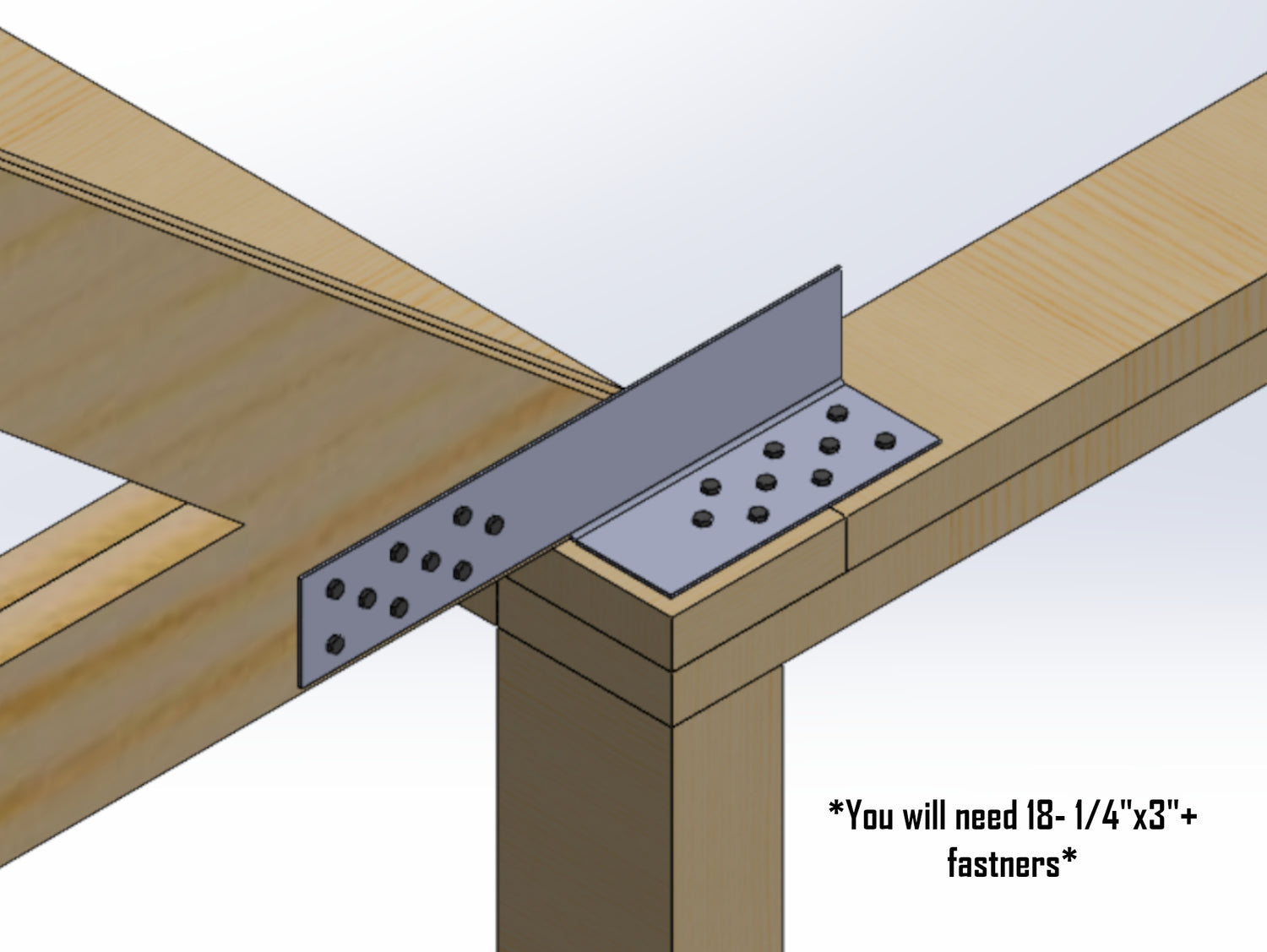 *You will need 18- 1/4"x3"+ fastners*